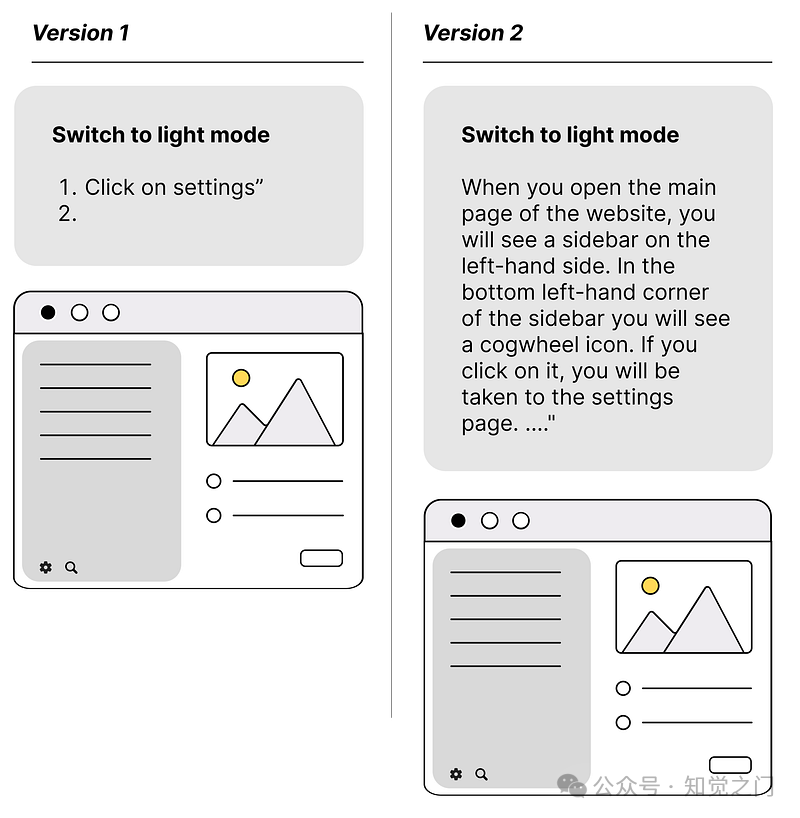 Version 1

Switch to light mode

1. Click on settings”
2.

Version 2

Switch to light mode

When you open the main page of the website, you will see a sidebar on the left-hand side. In the bottom left-hand corner of the sidebar you will see a cogwheel icon. If you click on it, you will be taken to the settings page. ...."

公众号 · 知觉之门