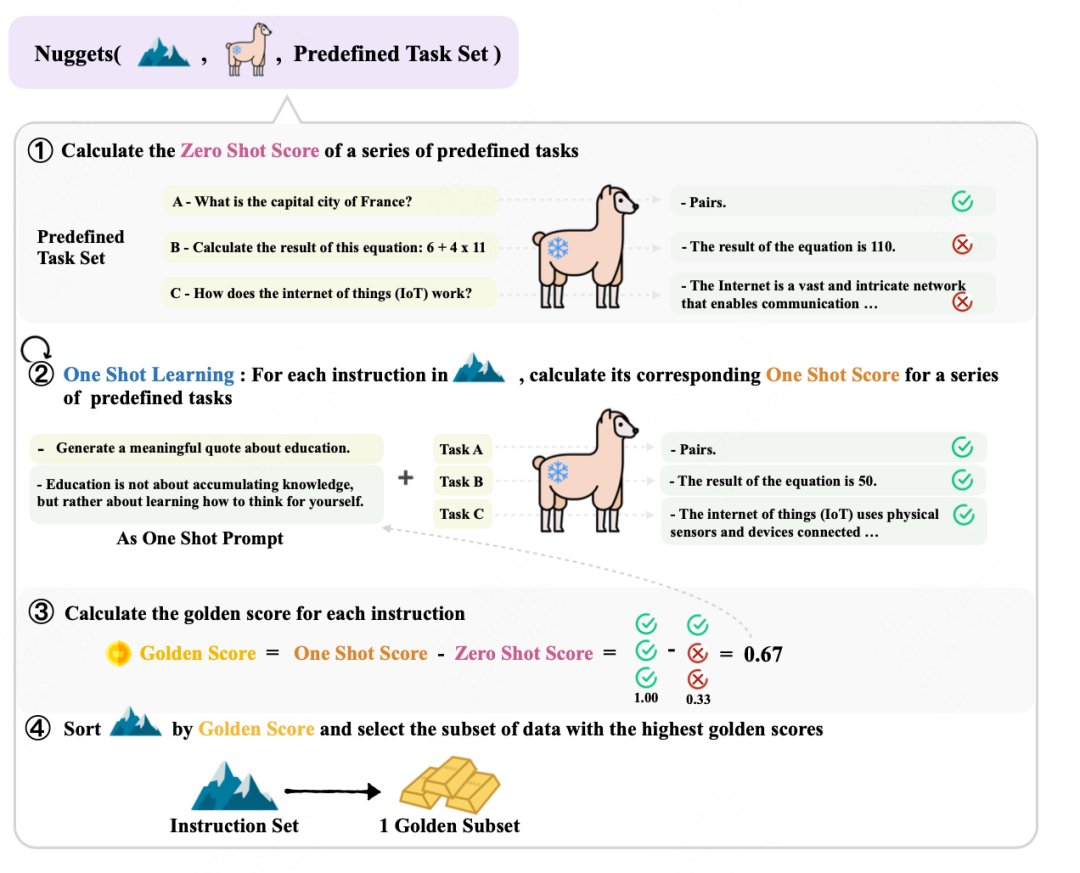 Nuggets( , , Predefined Task Set )

① Calculate the Zero Shot Score of a series of predefined tasks

Predefined Task Set

A - What is the capital city of France?

B - Calculate the result of this equation: 6 + 4 x 11

C - How does the internet of things (IoT) work?

- Pairs.

- The result of the equation is 110.

- The Internet is a vast and intricate network that enables communication …

② One Shot Learning : For each instruction in , calculate its corresponding One Shot Score for a series of predefined tasks

- Generate a meaningful quote about education.

- Education is not about accumulating knowledge, but rather about learning how to think for yourself.

As One Shot Prompt

+

Task A

Task B

Task C

- Pairs.

- The result of the equation is 50.

- The internet of things (IoT) uses physical sensors and devices connected …

③ Calculate the golden score for each instruction

Golden Score = One Shot Score - Zero Shot Score = - = 0.67

1.00

0.33

④ Sort by Golden Score and select the subset of data with the highest golden scores

Instruction Set

1 Golden Subset