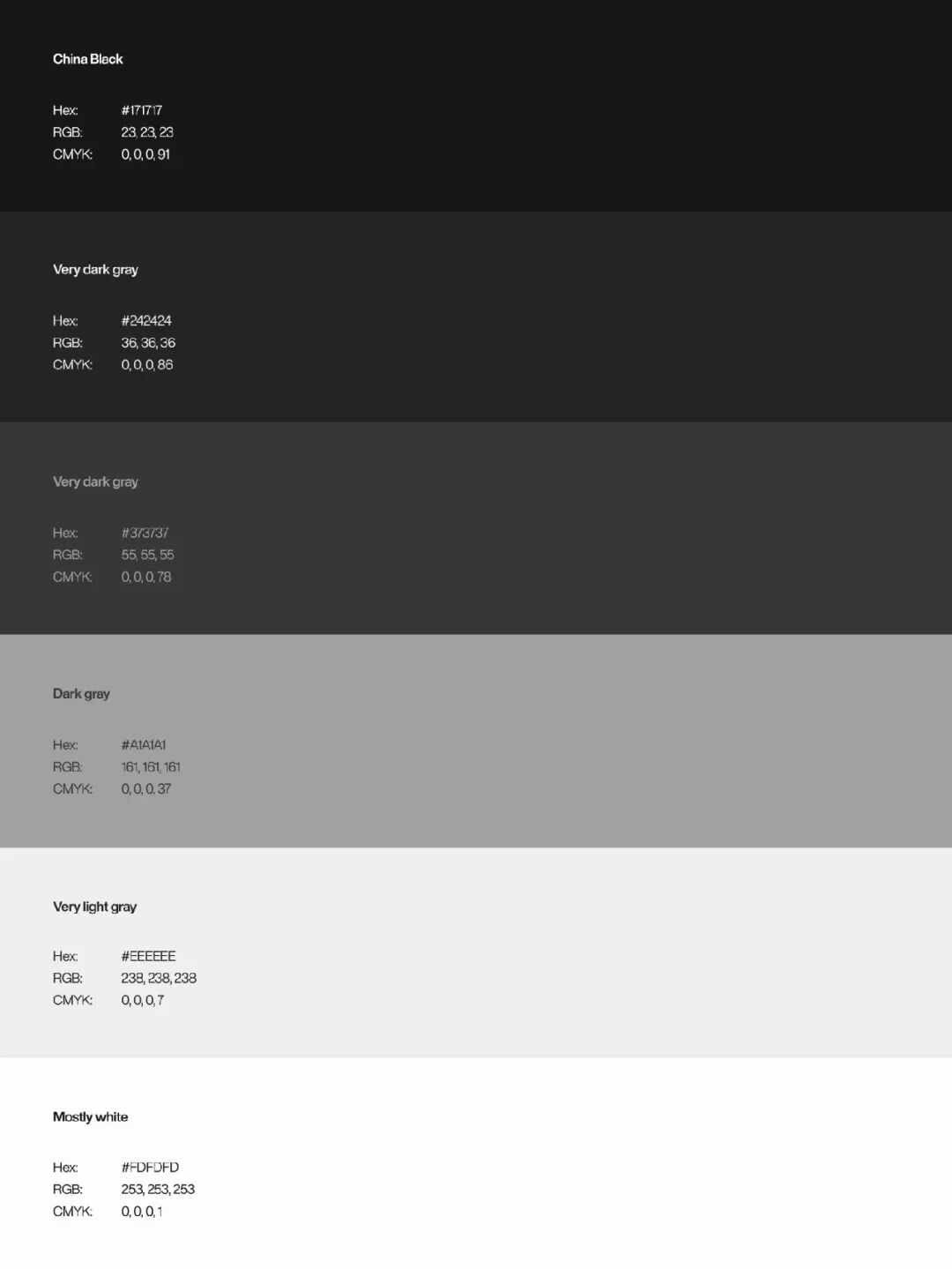 China Black

Hex: #171717
RGB: 23, 23, 23
CMYK: 0, 0, 0, 91

Very dark gray

Hex: #242424
RGB: 36, 36, 36
CMYK: 0, 0, 0, 86

Very dark gray

Hex: #373737
RGB: 55, 55, 55
CMYK: 0, 0, 0, 78

Dark gray

Hex: #A1A1A1
RGB: 161, 161, 161
CMYK: 0, 0, 0, 37

Very light gray

Hex: #EEEEEE
RGB: 238, 238, 238
CMYK: 0, 0, 0, 7

Mostly white

Hex: #FDFDFD
RGB: 253, 253, 253
CMYK: 0, 0, 0, 1