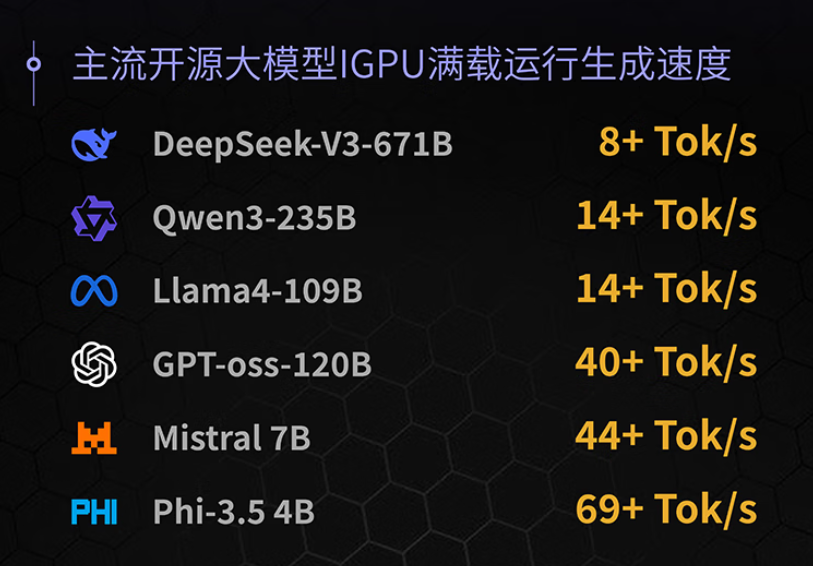 主流开源大模型IGPU满载运行生成速度

DeepSeek-V3-671B 8+ Tok/s

Qwen3-235B 14+ Tok/s

Llama4-109B 14+ Tok/s

GPT-oss-120B 40+ Tok/s

Mistral 7B 44+ Tok/s

PHI Phi-3.5 4B 69+ Tok/s