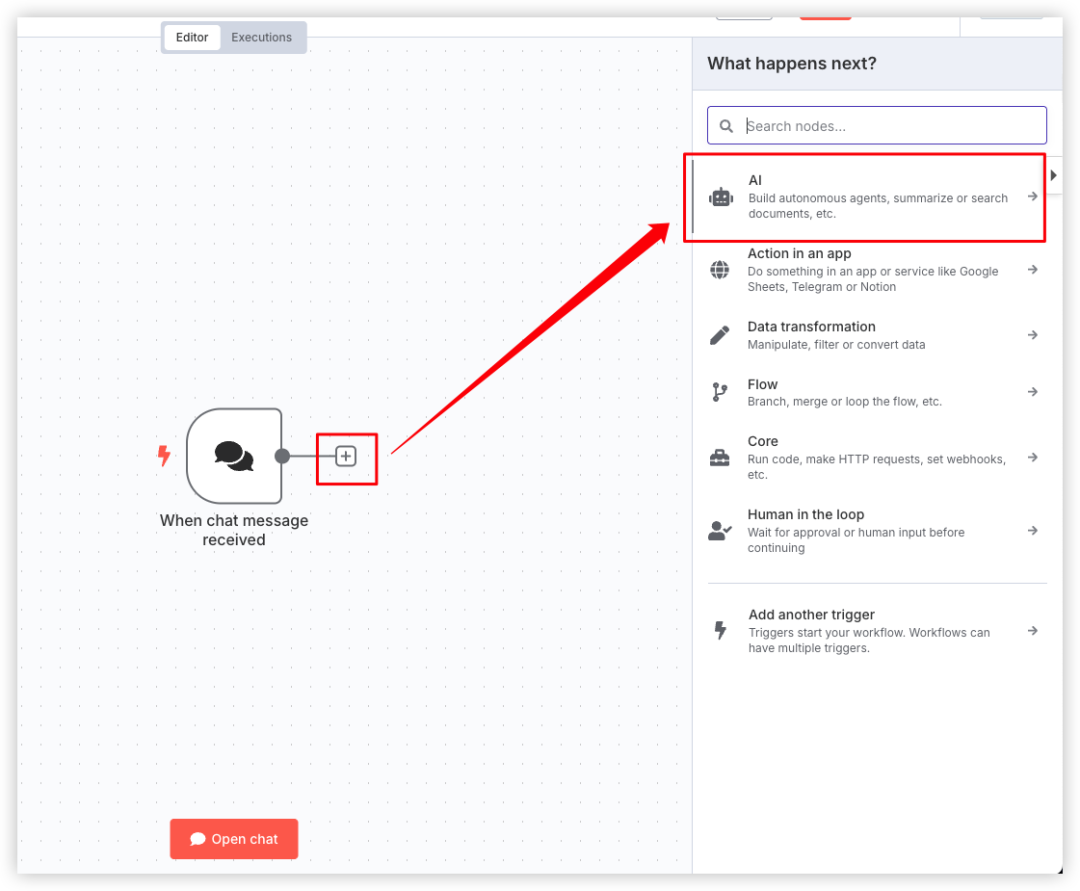 Editor Executions

When chat message received

Open chat

What happens next?

Search nodes...

AI
Build autonomous agents, summarize or search documents, etc.

Action in an app
Do something in an app or service like Google Sheets, Telegram or Notion

Data transformation
Manipulate, filter or convert data

Flow
Branch, merge or loop the flow, etc.

Core
Run code, make HTTP requests, set webhooks, etc.

Human in the loop
Wait for approval or human input before continuing

Add another trigger
Triggers start your workflow. Workflows can have multiple triggers.