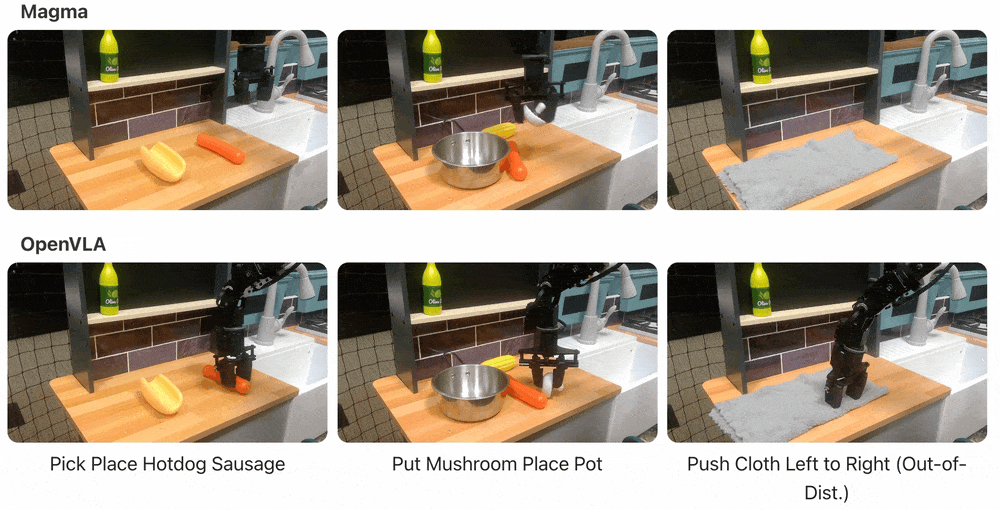 Magma

OpenVLA

Pick Place Hotdog Sausage

Put Mushroom Place Pot

Push Cloth Left to Right (Out-of-Dist.)